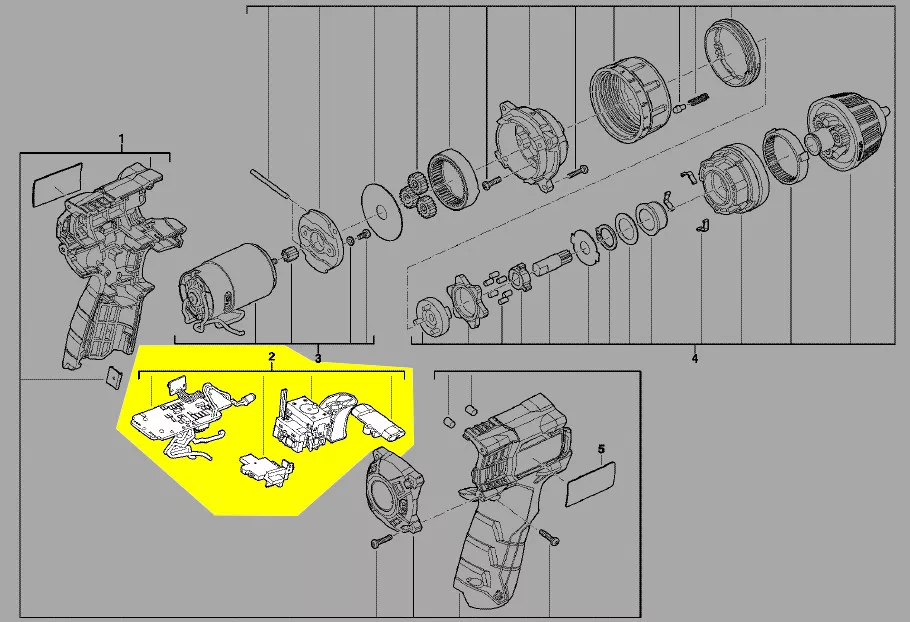 1

2

3

4

5